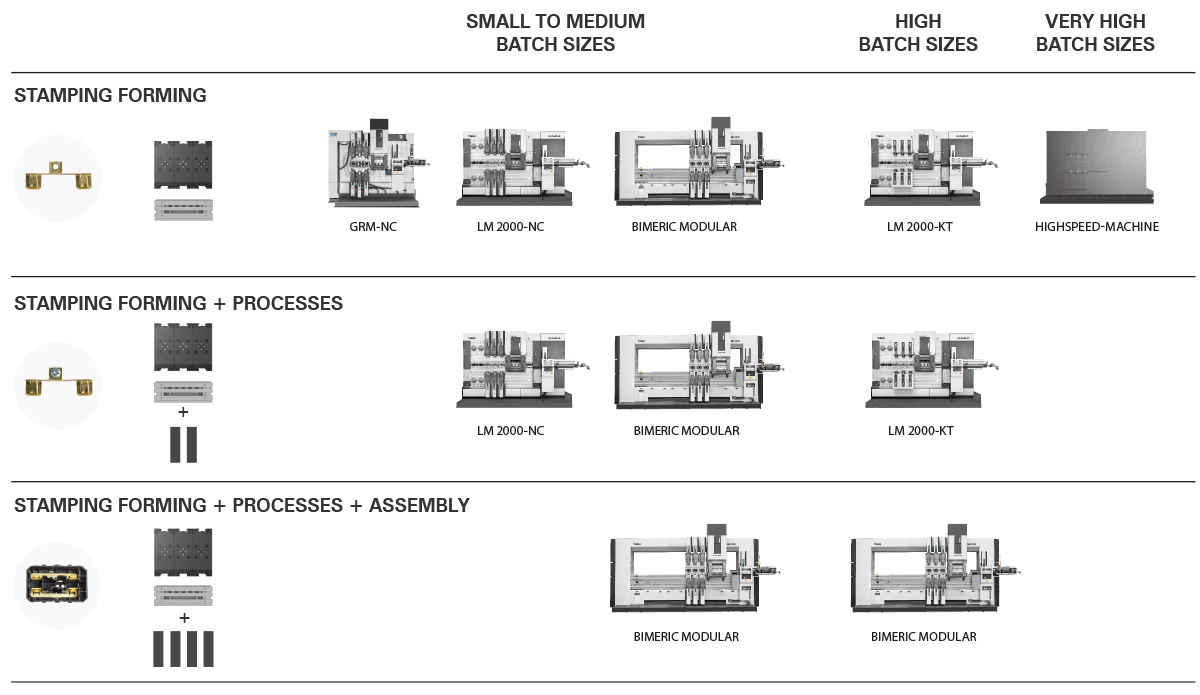 SMALL TO MEDIUM BATCH SIZES

HIGH BATCH SIZES

VERY HIGH BATCH SIZES

STAMPING FORMING

GRM-NC

LM 2000-NC

BIMERIC MODULAR

LM 2000-KT

HIGHSPEED-MACHINE

STAMPING FORMING + PROCESSES

+

LM 2000-NC

BIMERIC MODULAR

LM 2000-KT

STAMPING FORMING + PROCESSES + ASSEMBLY

+

BIMERIC MODULAR

BIMERIC MODULAR