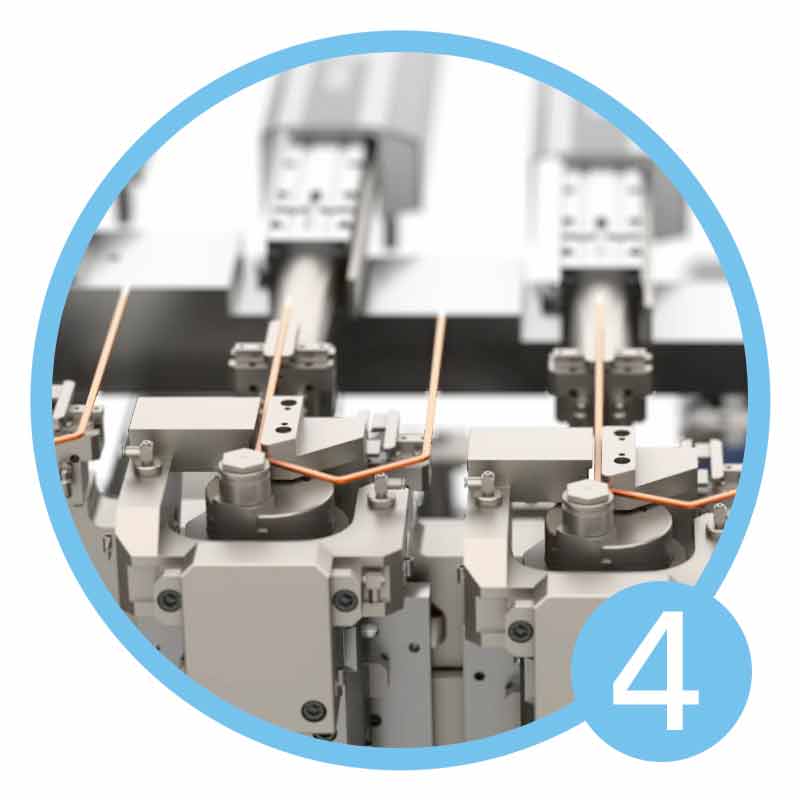 4